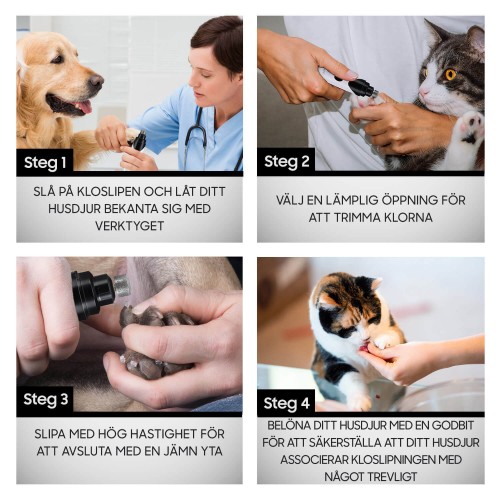 Steg 1

SLÅ PÅ KLOSLIPEN OCH LÅT DITT HUSDJUR BEKANTA SIG MED VERKTYGET

Steg 2

VÄLJ EN LÄMPLIG ÖPPNING FÖR ATT TRIMMA KLORNA

Steg 3

SLIPA MED HÖG HASTIGHET FÖR ATT AVSLUTA MED EN JÄMN YTA

Steg 4

BELÖNA DITT HUSDJUR MED EN GODBIT FÖR ATT SÄKERSTÄLLA ATT DITT HUSDJUR ASSOCIERAR KLOSLIPNINGEN MED NÅGOT TREVLIGT